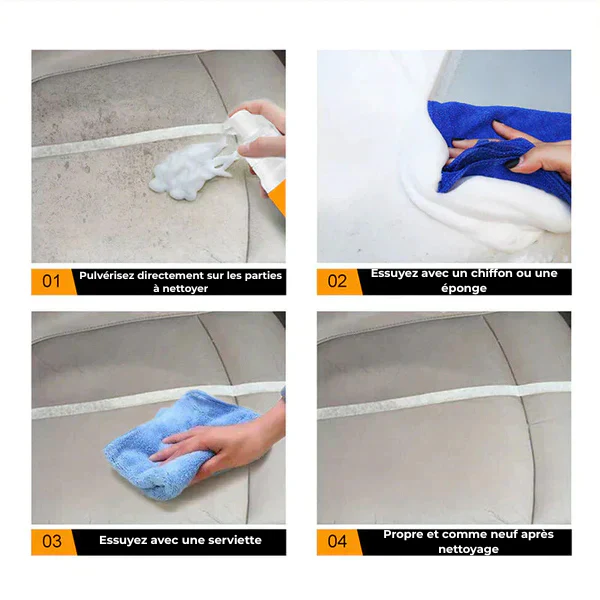 01 Pulvérisez directement sur les parties à nettoyer

02 Essuyez avec un chiffon ou une éponge

03 Essuyez avec une serviette

04 Propre et comme neuf après nettoyage